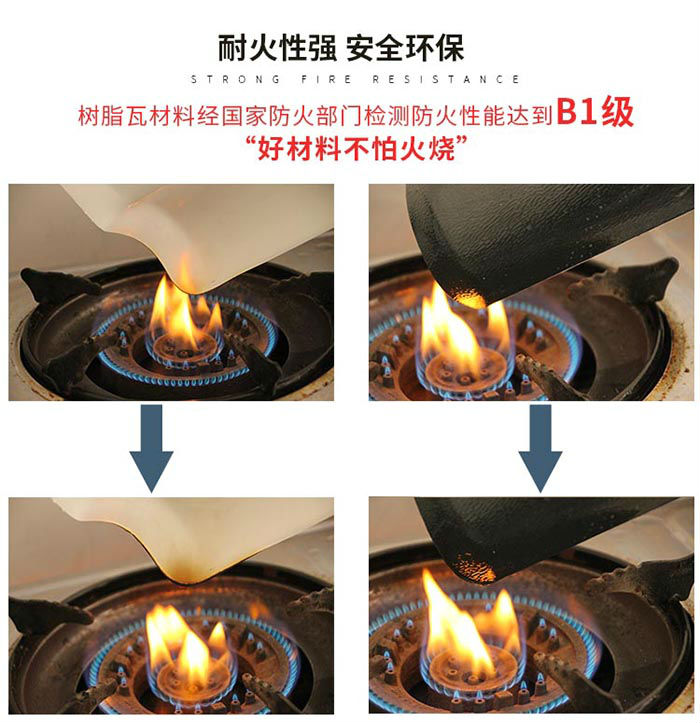 耐火性强 安全环保

STRONG FIRE RESISTANCE

树脂瓦材料经国家防火部门检测防火性能达到B1级
“好材料不怕火烧”